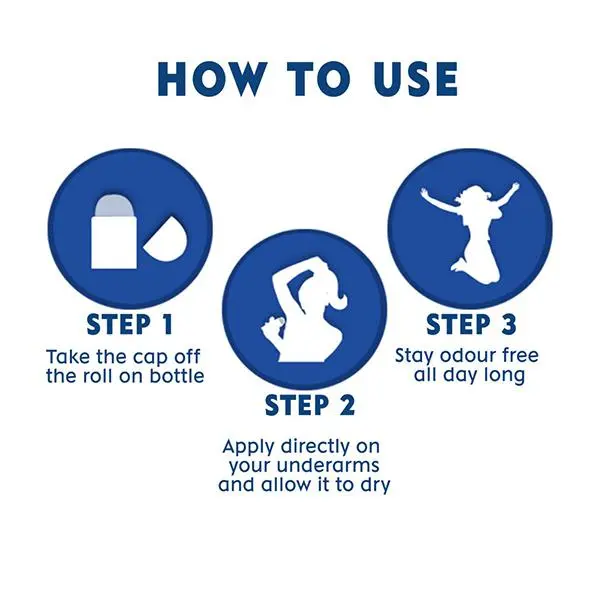 HOW TO USE

STEP 1
Take the cap off the roll on bottle

STEP 2
Apply directly on your underarms and allow it to dry

STEP 3
Stay odour free all day long