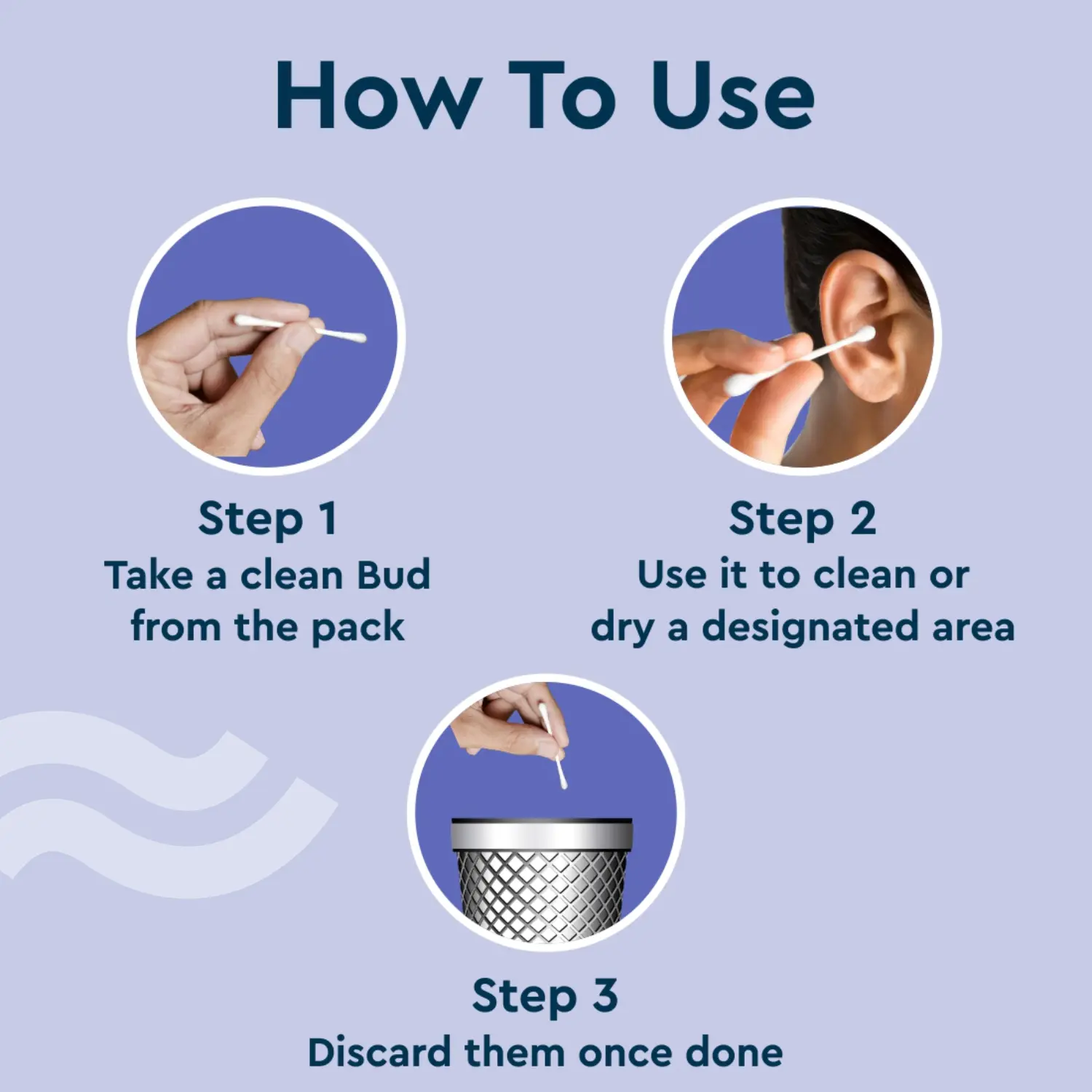 How To Use

Step 1
Take a clean Bud from the pack

Step 2
Use it to clean or dry a designated area

Step 3
Discard them once done