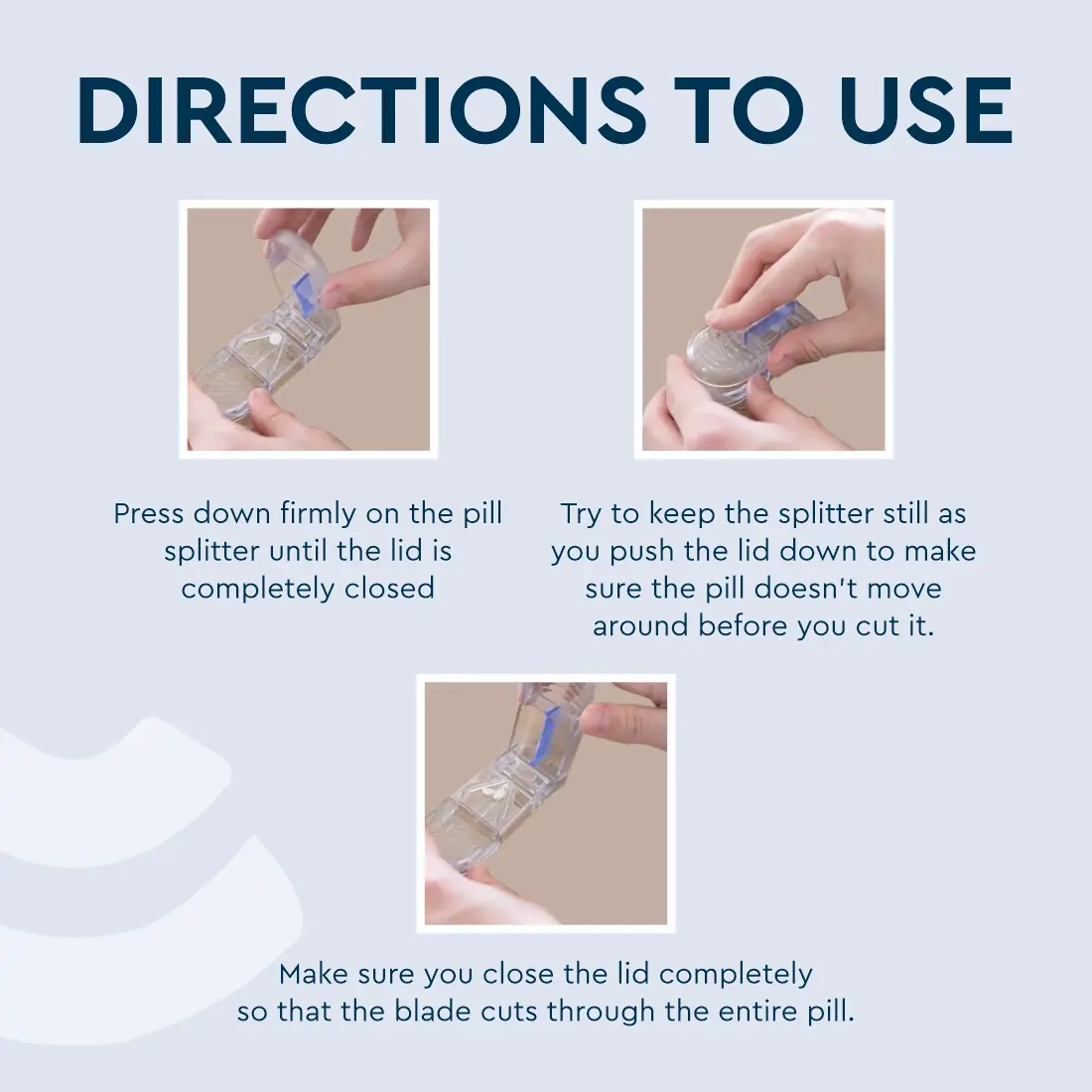 DIRECTIONS TO USE

Press down firmly on the pill splitter until the lid is completely closed

Try to keep the splitter still as you push the lid down to make sure the pill doesn't move around before you cut it.

Make sure you close the lid completely so that the blade cuts through the entire pill.