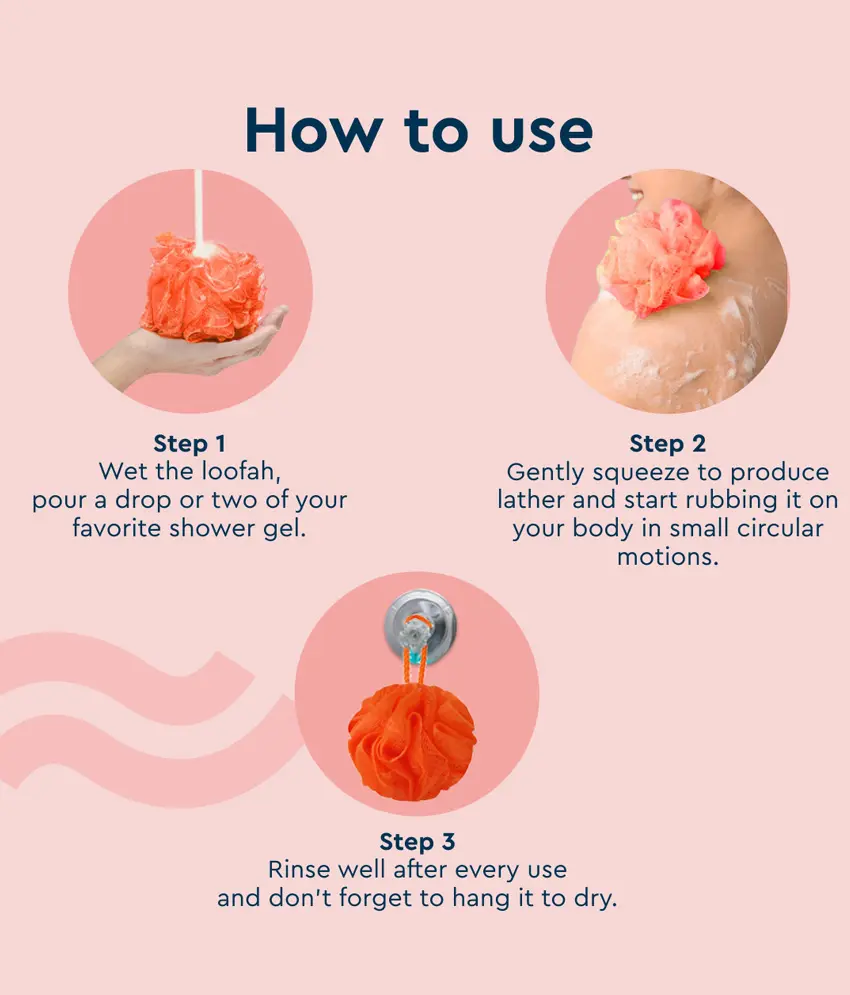 How to use

Step 1
Wet the loofah, pour a drop or two of your favorite shower gel.

Step 2
Gently squeeze to produce lather and start rubbing it on your body in small circular motions.

Step 3
Rinse well after every use and don't forget to hang it to dry.