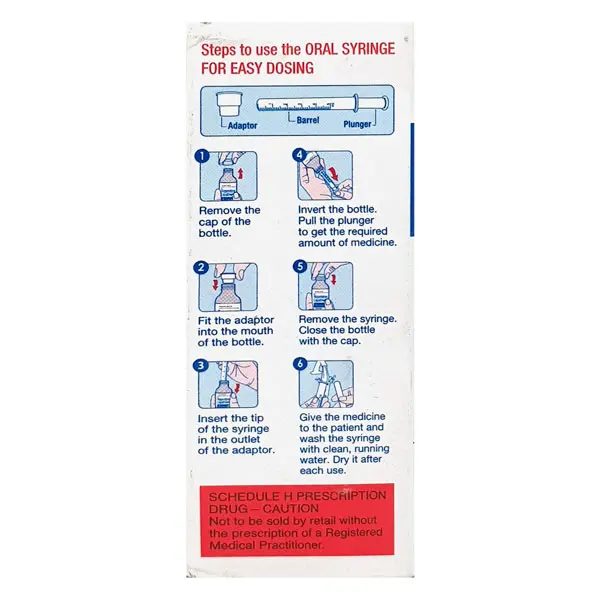 Steps to use the ORAL SYRINGE FOR EASY DOSING

Adaptor
Barrel
Plunger

1
Remove the cap of the bottle.

2
Fit the adaptor into the mouth of the bottle.

3
Insert the tip of the syringe in the outlet of the adaptor.

4
Invert the bottle. Pull the plunger to get the required amount of medicine.

5
Remove the syringe. Close the bottle with the cap.

6
Give the medicine to the patient and wash the syringe with clean, running water. Dry it after each use.

SCHEDULE H PRESCRIPTION DRUG – CAUTION
Not to be sold by retail without the prescription of a Registered Medical Practitioner.