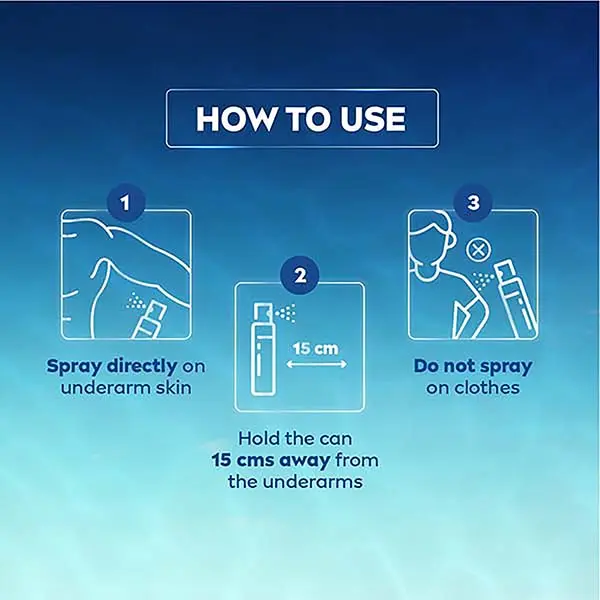 HOW TO USE

1

Spray directly on underarm skin

2

15 cm

Hold the can 15 cms away from the underarms

3

Do not spray on clothes