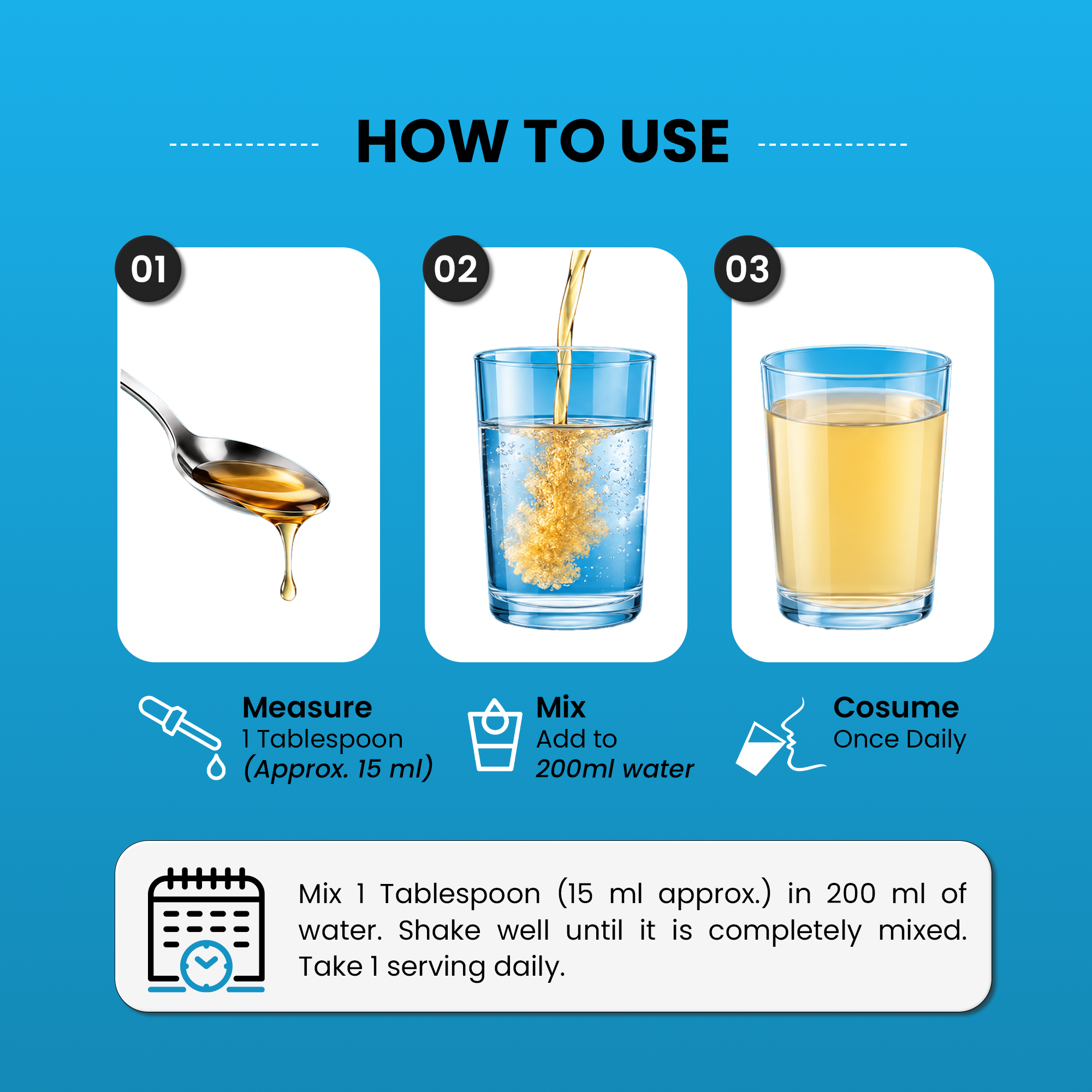 HOW TO USE

01

02

03

Measure
1 Tablespoon
(Approx. 15 ml)

Mix
Add to
200ml water

Cosume
Once Daily

Mix 1 Tablespoon (15 ml approx.) in 200 ml of water. Shake well until it is completely mixed. Take 1 serving daily.